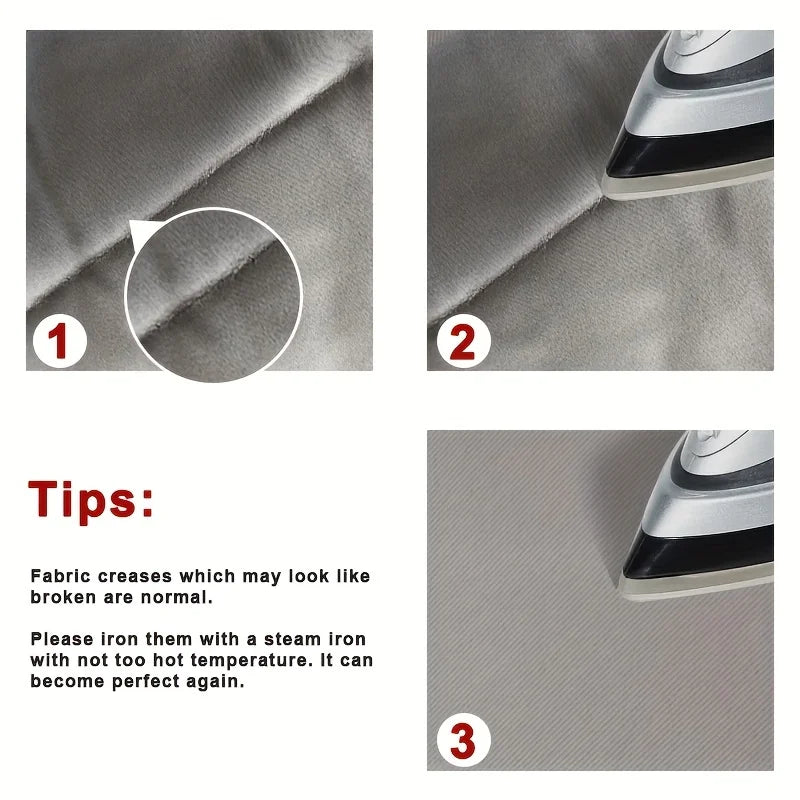 1

2

Tips:

Fabric creases which may look like broken are normal.

Please iron them with a steam iron with not too hot temperature. It can become perfect again.

3