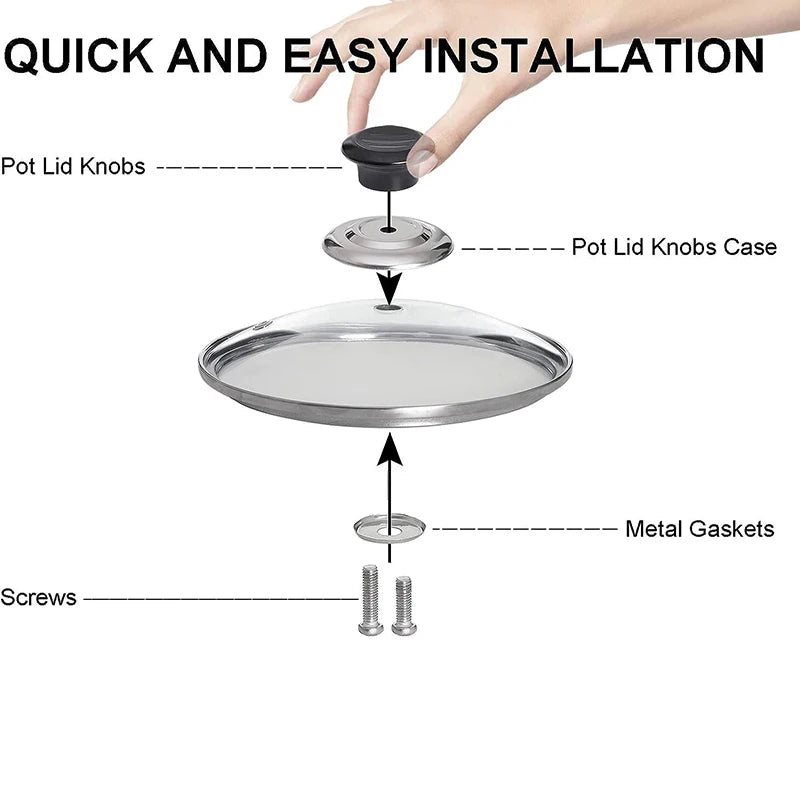 QUICK AND EASY INSTALLATION

Pot Lid Knobs

Pot Lid Knobs Case

Metal Gaskets

Screws