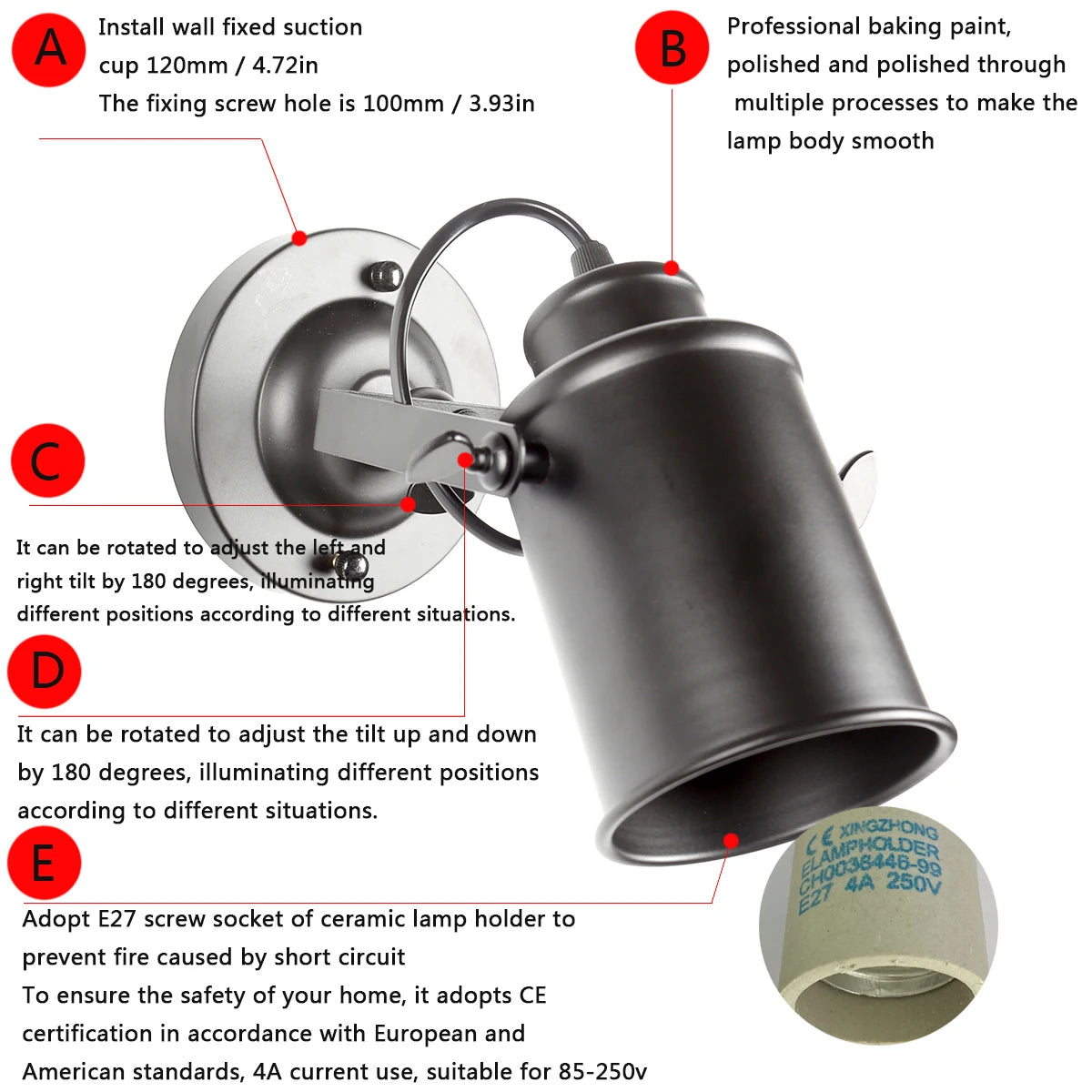 A

Install wall fixed suction cup 120mm / 4.72in
The fixing screw hole is 100mm / 3.93in

B

Professional baking paint, polished and polished through multiple processes to make the lamp body smooth

C

It can be rotated to adjust the left and right tilt by 180 degrees, illuminating different positions according to different situations.

D

It can be rotated to adjust the tilt up and down by 180 degrees, illuminating different positions according to different situations.

E

Adopt E27 screw socket of ceramic lamp holder to prevent fire caused by short circuit
To ensure the safety of your home, it adopts CE certification in accordance with European and American standards, 4A current use, suitable for 85-250v

CE XINGZHONG
ELAMPHOLDER
CH0038446-99
E27 4A 250V